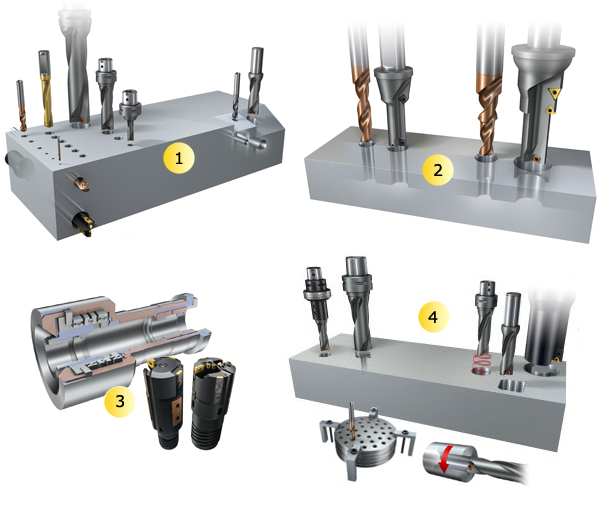 1

2

3

4